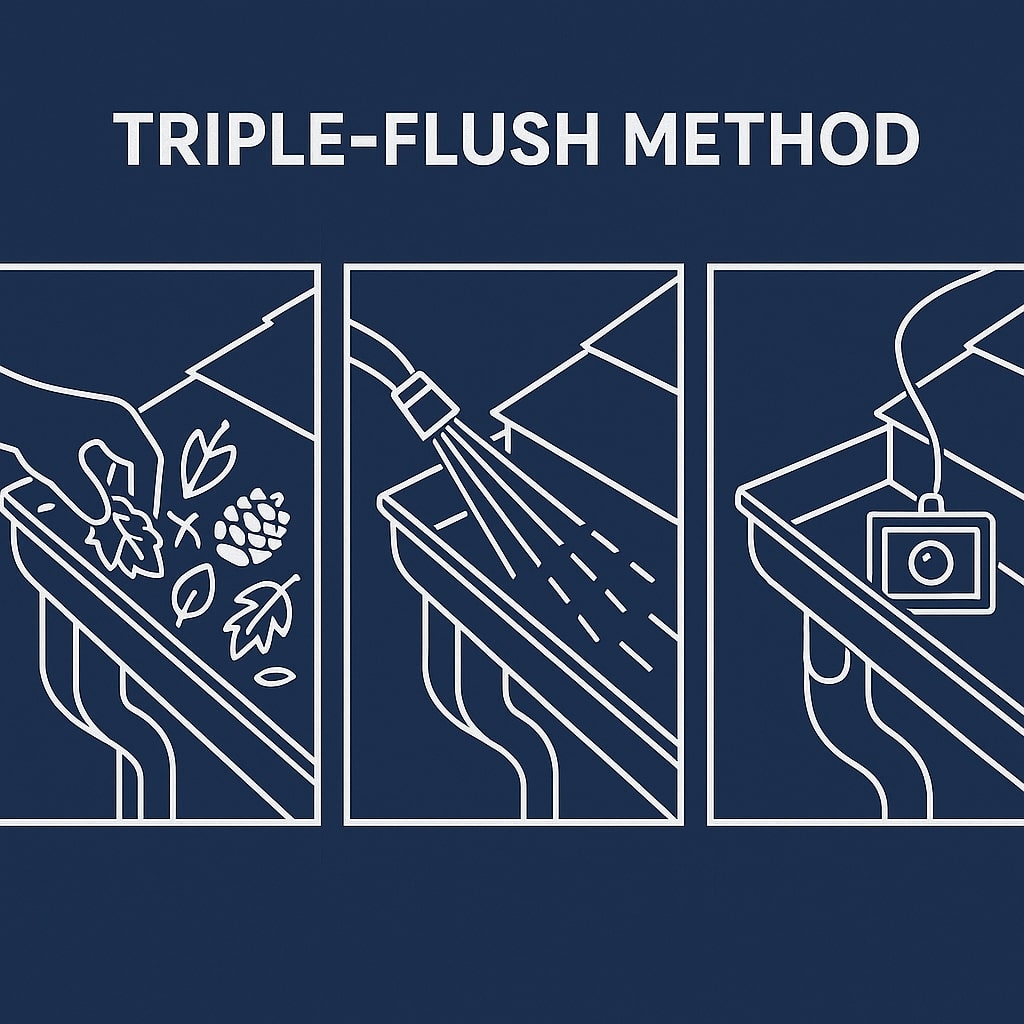 TRIPLE-FLUSH METHOD